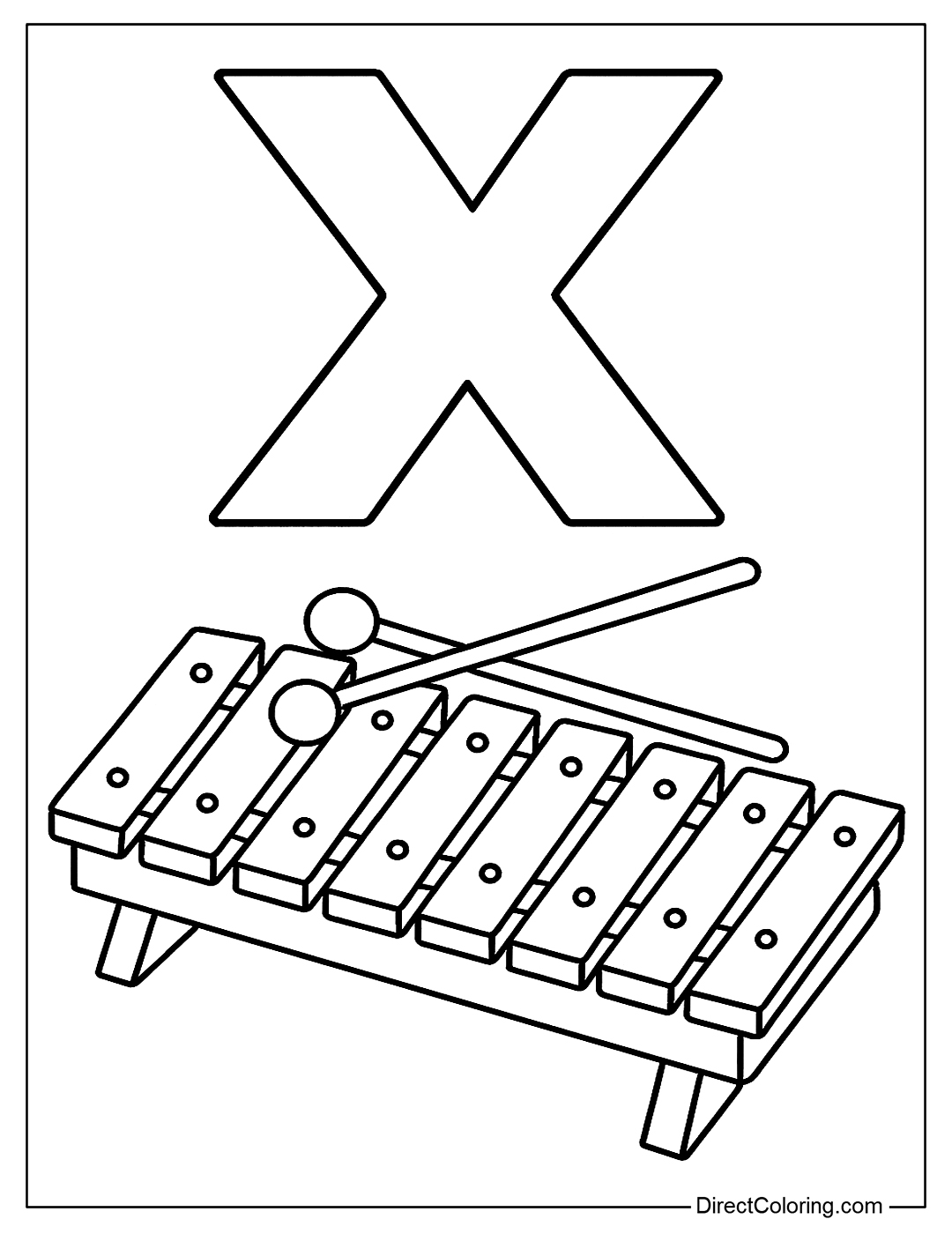 X

DirectColoring.com